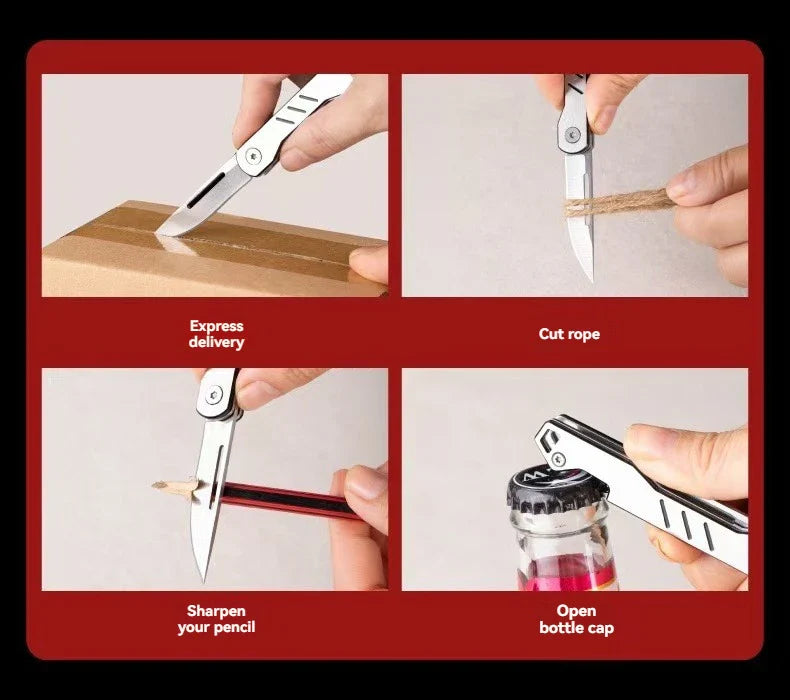 Express delivery

Cut rope

Sharpen your pencil

Open bottle cap